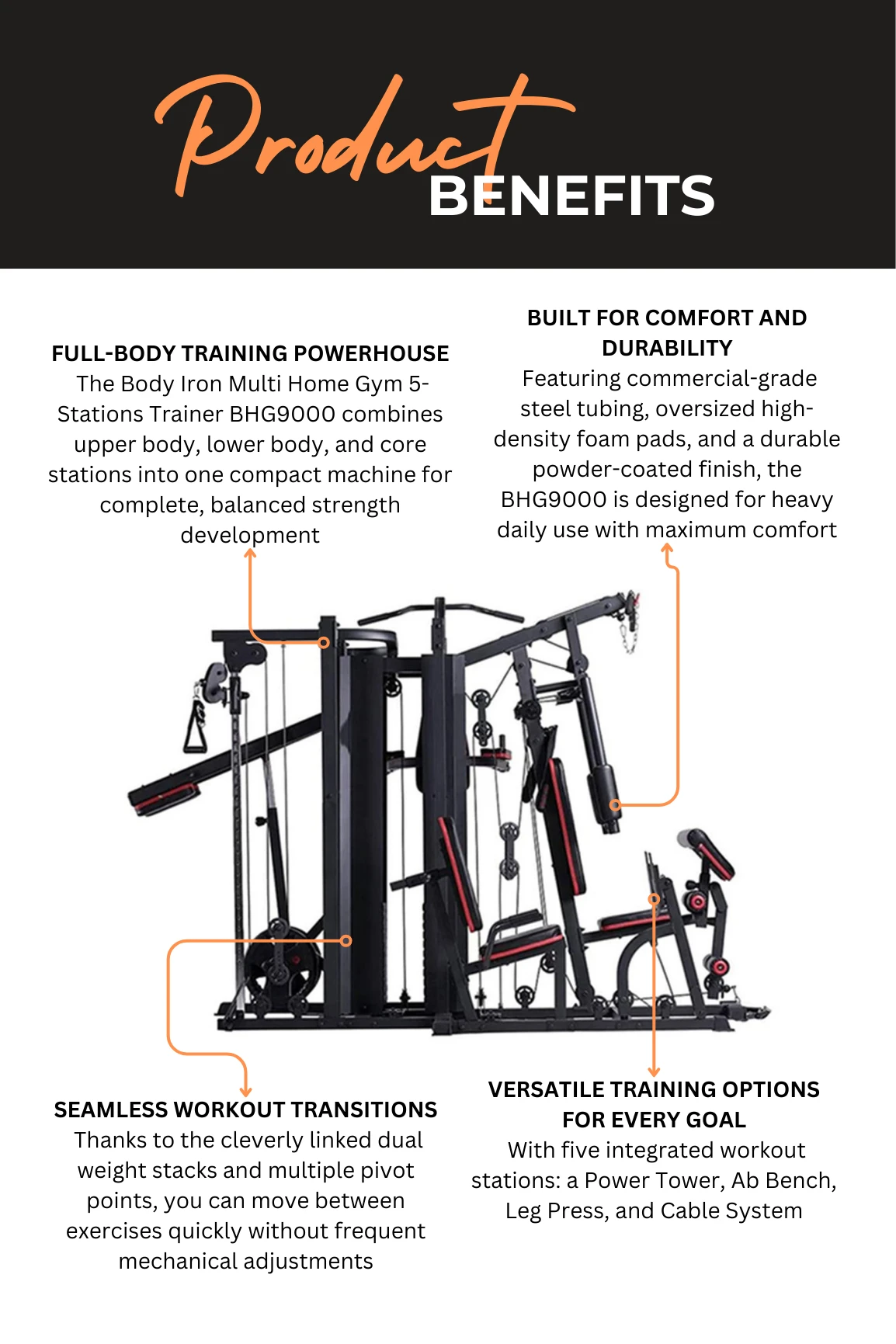 Product BENEFITS

FULL-BODY TRAINING POWERHOUSE
The Body Iron Multi Home Gym 5-Stations Trainer BHG9000 combines upper body, lower body, and core stations into one compact machine for complete, balanced strength development

BUILT FOR COMFORT AND DURABILITY
Featuring commercial-grade steel tubing, oversized high-density foam pads, and a durable powder-coated finish, the BHG9000 is designed for heavy daily use with maximum comfort

SEAMLESS WORKOUT TRANSITIONS
Thanks to the cleverly linked dual weight stacks and multiple pivot points, you can move between exercises quickly without frequent mechanical adjustments

VERSATILE TRAINING OPTIONS FOR EVERY GOAL
With five integrated workout stations: a Power Tower, Ab Bench, Leg Press, and Cable System