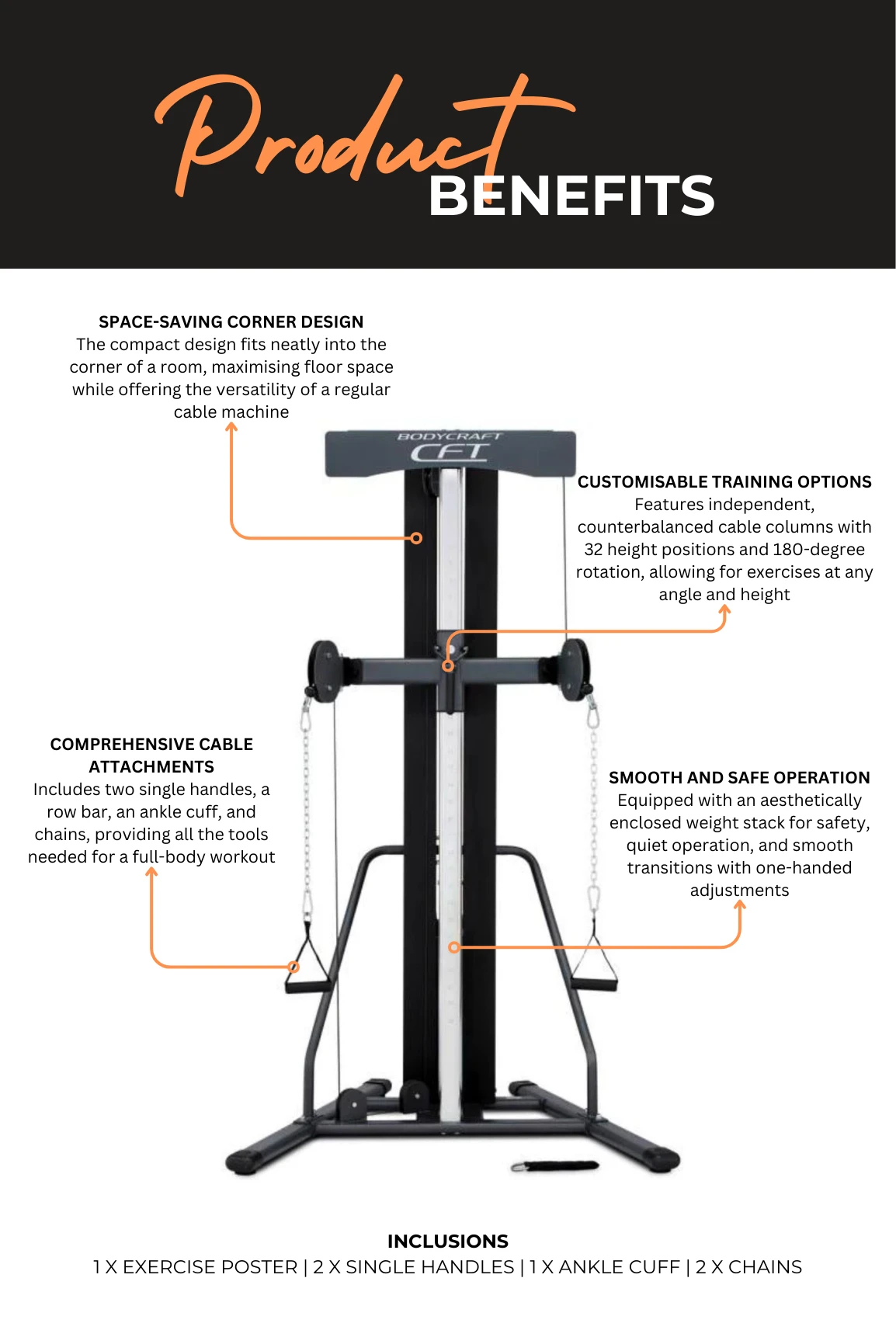 Product BENEFITS

SPACE-SAVING CORNER DESIGN
The compact design fits neatly into the corner of a room, maximising floor space while offering the versatility of a regular cable machine

BODYCRAFT
CFT

CUSTOMISABLE TRAINING OPTIONS
Features independent, counterbalanced cable columns with 32 height positions and 180-degree rotation, allowing for exercises at any angle and height

COMPREHENSIVE CABLE ATTACHMENTS
Includes two single handles, a row bar, an ankle cuff, and chains, providing all the tools needed for a full-body workout

SMOOTH AND SAFE OPERATION
Equipped with an aesthetically enclosed weight stack for safety, quiet operation, and smooth transitions with one-handed adjustments

INCLUSIONS
1 X EXERCISE POSTER | 2 X SINGLE HANDLES | 1 X ANKLE CUFF | 2 X CHAINS