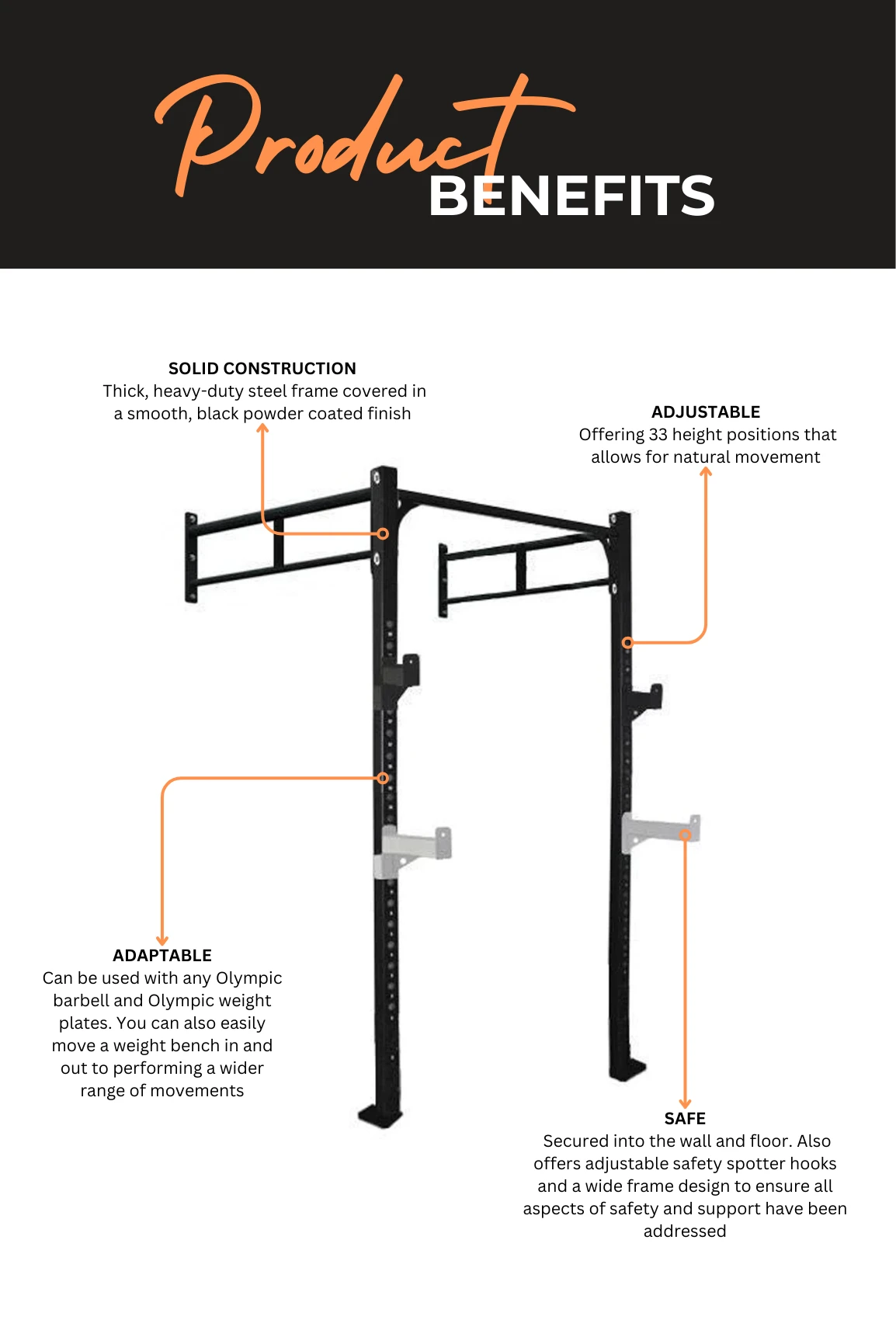 Product BENEFITS

SOLID CONSTRUCTION
Thick, heavy-duty steel frame covered in a smooth, black powder coated finish

ADJUSTABLE
Offering 33 height positions that allows for natural movement

ADAPTABLE
Can be used with any Olympic barbell and Olympic weight plates. You can also easily move a weight bench in and out to performing a wider range of movements

SAFE
Secured into the wall and floor. Also offers adjustable safety spotter hooks and a wide frame design to ensure all aspects of safety and support have been addressed