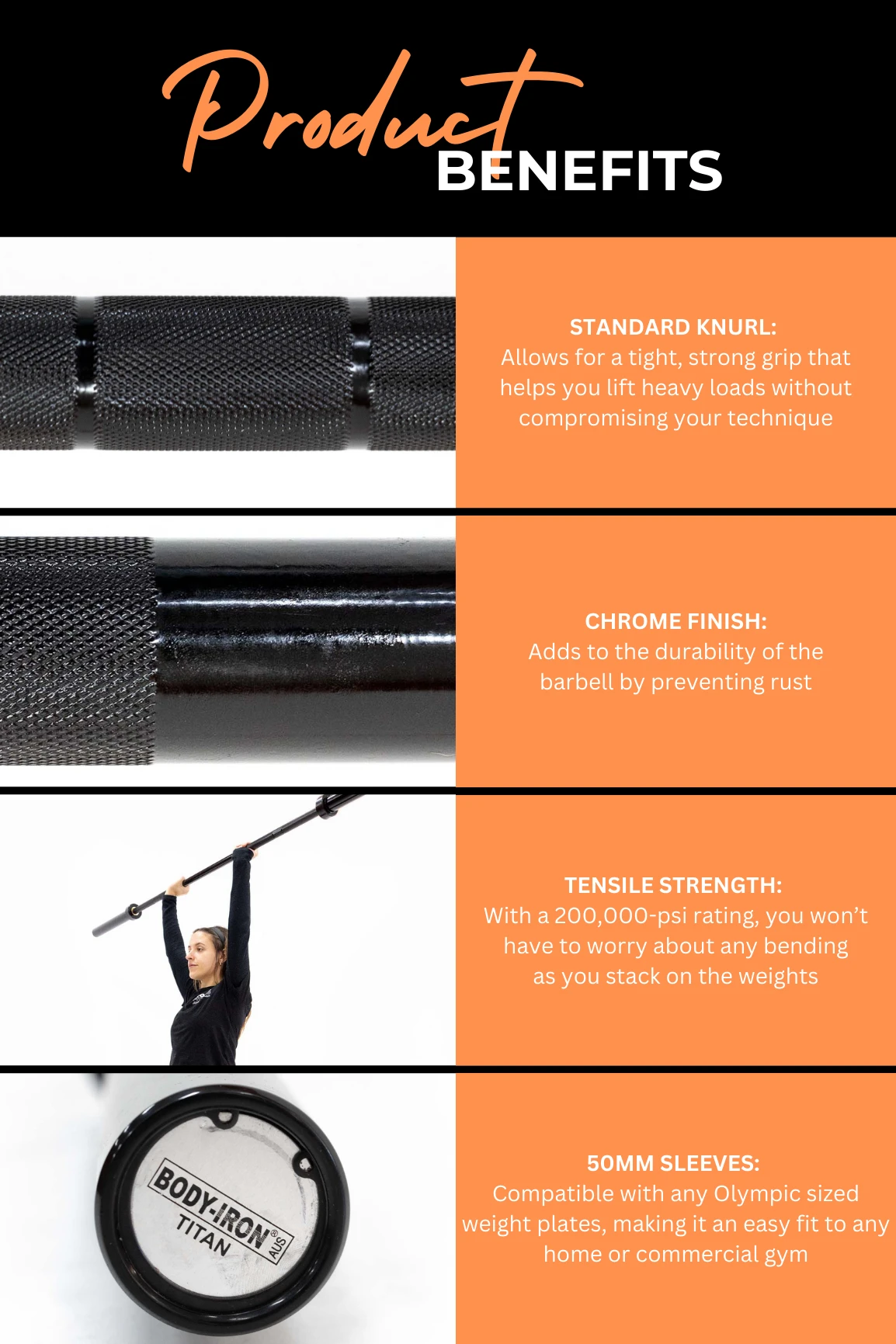 Product BENEFITS

STANDARD KNURL:
Allows for a tight, strong grip that helps you lift heavy loads without compromising your technique

CHROME FINISH:
Adds to the durability of the barbell by preventing rust

TENSILE STRENGTH:
With a 200,000-psi rating, you won't have to worry about any bending as you stack on the weights

BODY-IRON® AUS
TITAN

50MM SLEEVES:
Compatible with any Olympic sized weight plates, making it an easy fit to any home or commercial gym