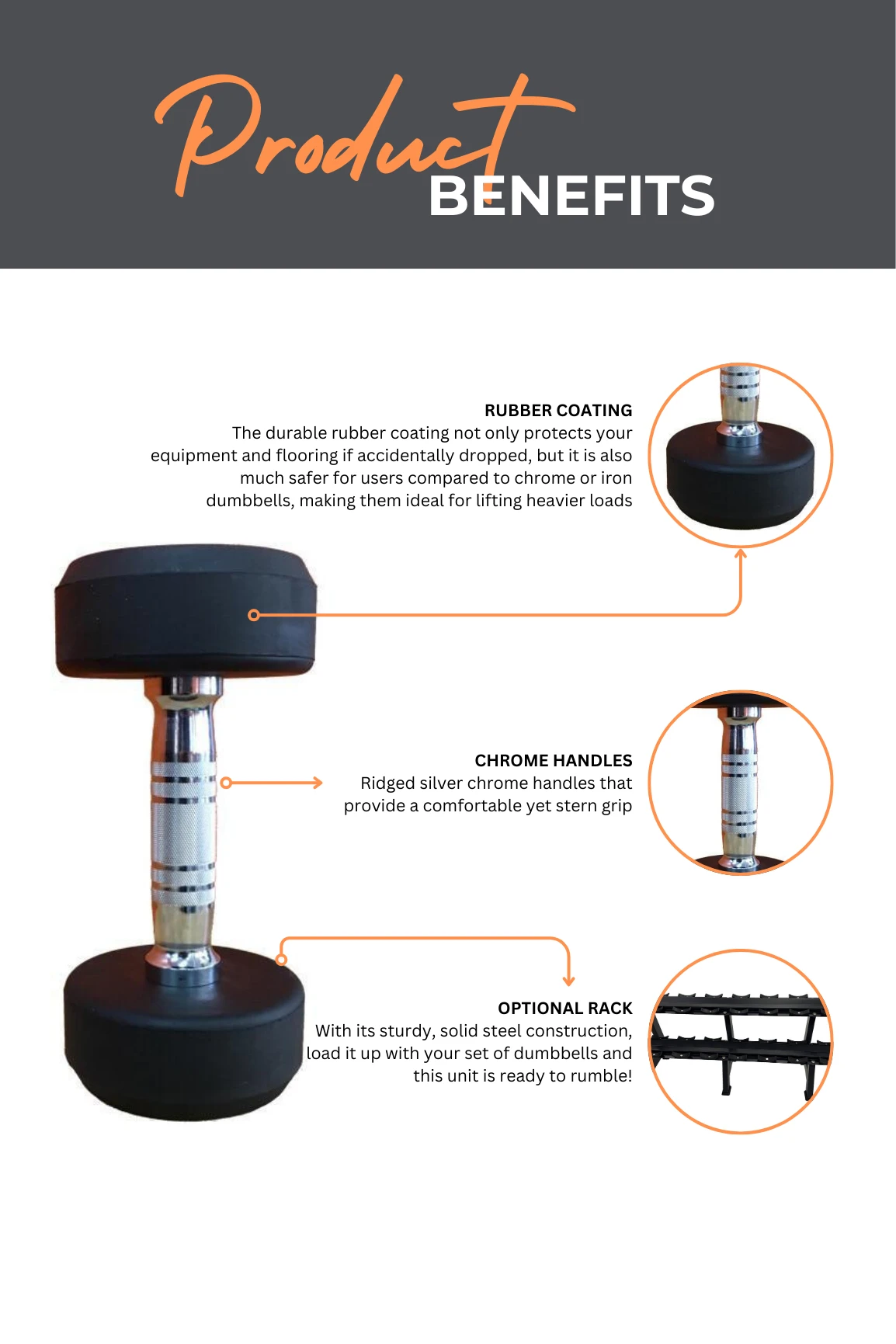 Product BENEFITS

RUBBER COATING
The durable rubber coating not only protects your equipment and flooring if accidentally dropped, but it is also much safer for users compared to chrome or iron dumbbells, making them ideal for lifting heavier loads

CHROME HANDLES
Ridged silver chrome handles that provide a comfortable yet stern grip

OPTIONAL RACK
With its sturdy, solid steel construction, load it up with your set of dumbbells and this unit is ready to rumble!