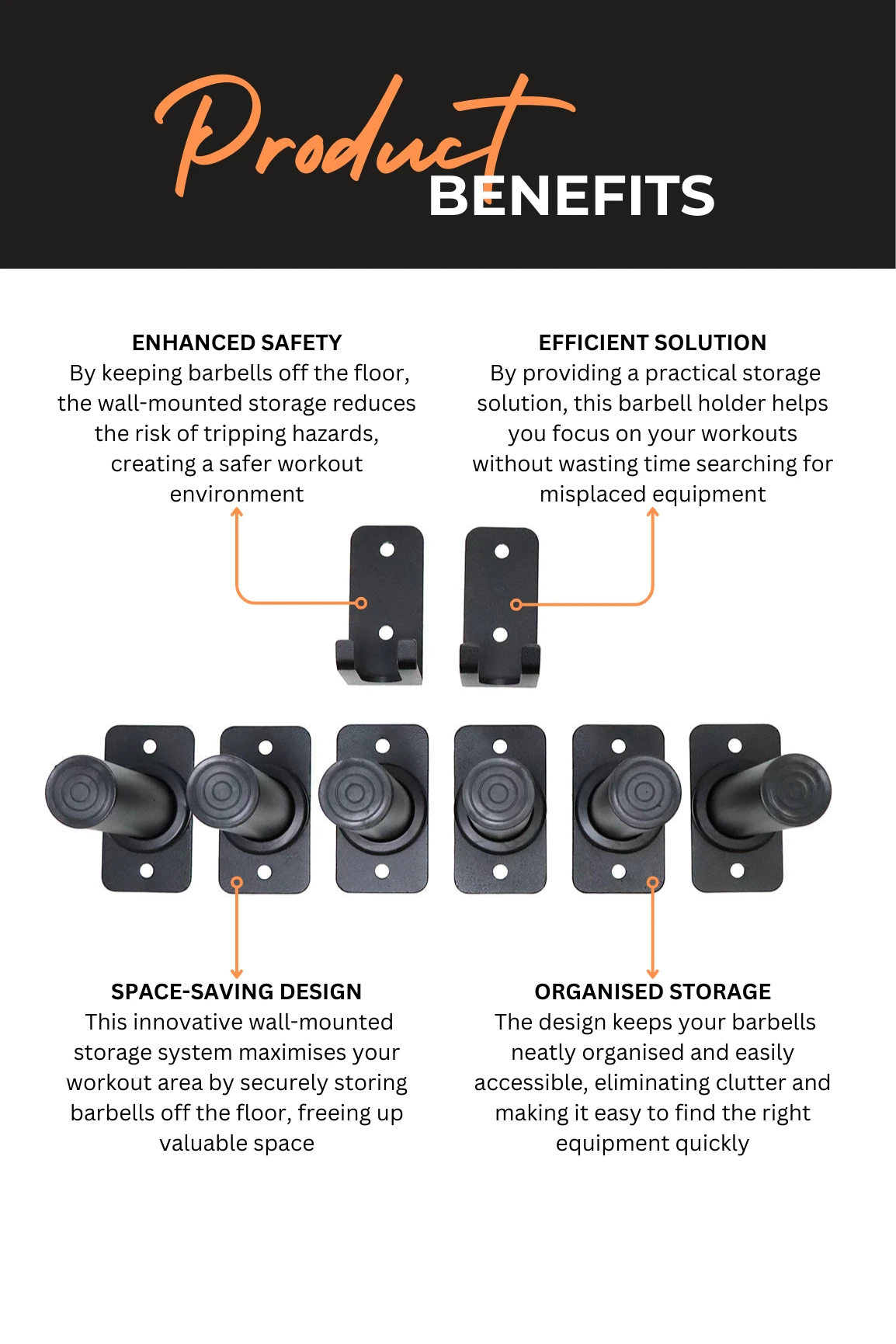 Product BENEFITS

ENHANCED SAFETY
By keeping barbells off the floor, the wall-mounted storage reduces the risk of tripping hazards, creating a safer workout environment

EFFICIENT SOLUTION
By providing a practical storage solution, this barbell holder helps you focus on your workouts without wasting time searching for misplaced equipment

SPACE-SAVING DESIGN
This innovative wall-mounted storage system maximises your workout area by securely storing barbells off the floor, freeing up valuable space

ORGANISED STORAGE
The design keeps your barbells neatly organised and easily accessible, eliminating clutter and making it easy to find the right equipment quickly