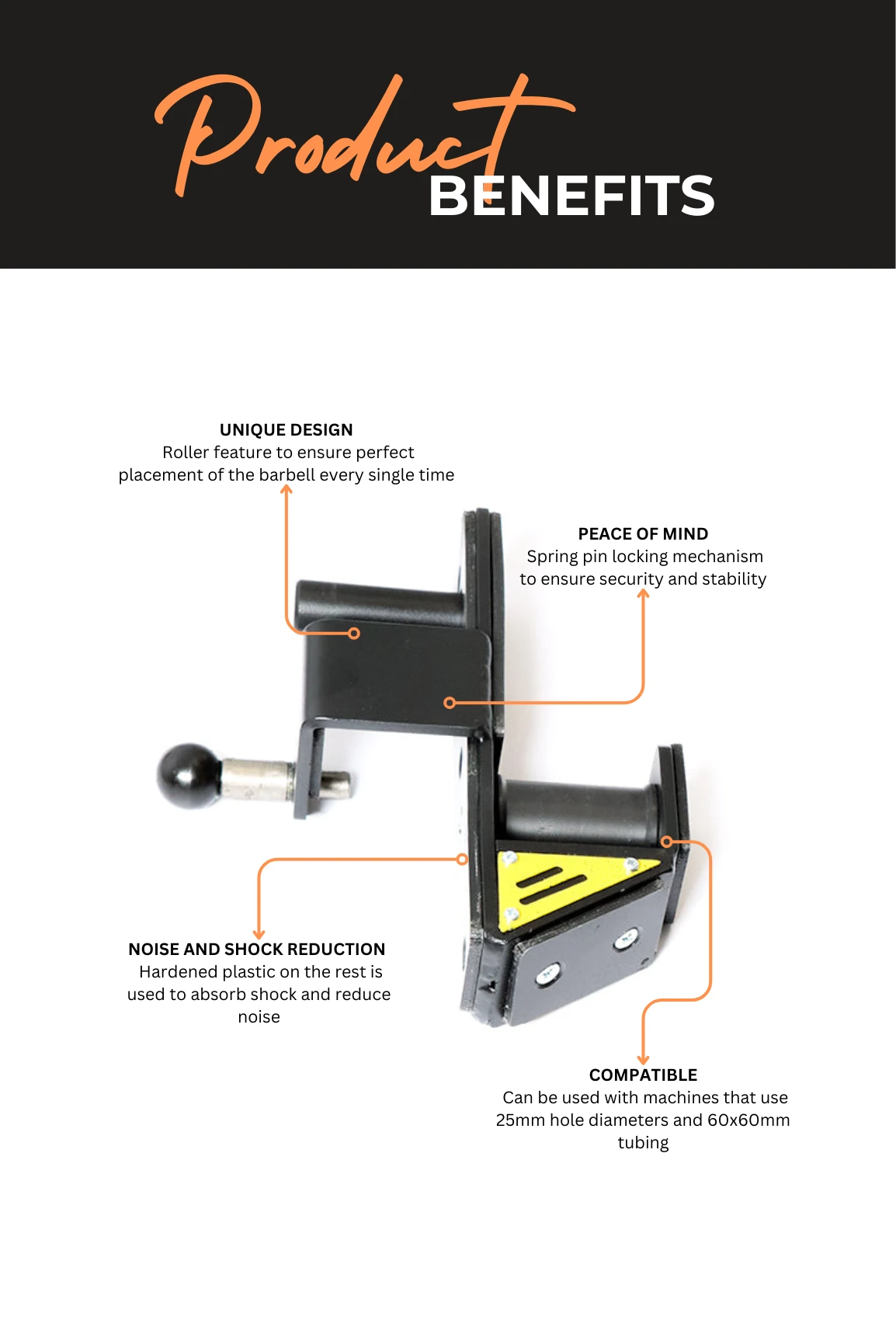 Product BENEFITS

UNIQUE DESIGN
Roller feature to ensure perfect placement of the barbell every single time

PEACE OF MIND
Spring pin locking mechanism to ensure security and stability

NOISE AND SHOCK REDUCTION
Hardened plastic on the rest is used to absorb shock and reduce noise

COMPATIBLE
Can be used with machines that use 25mm hole diameters and 60x60mm tubing