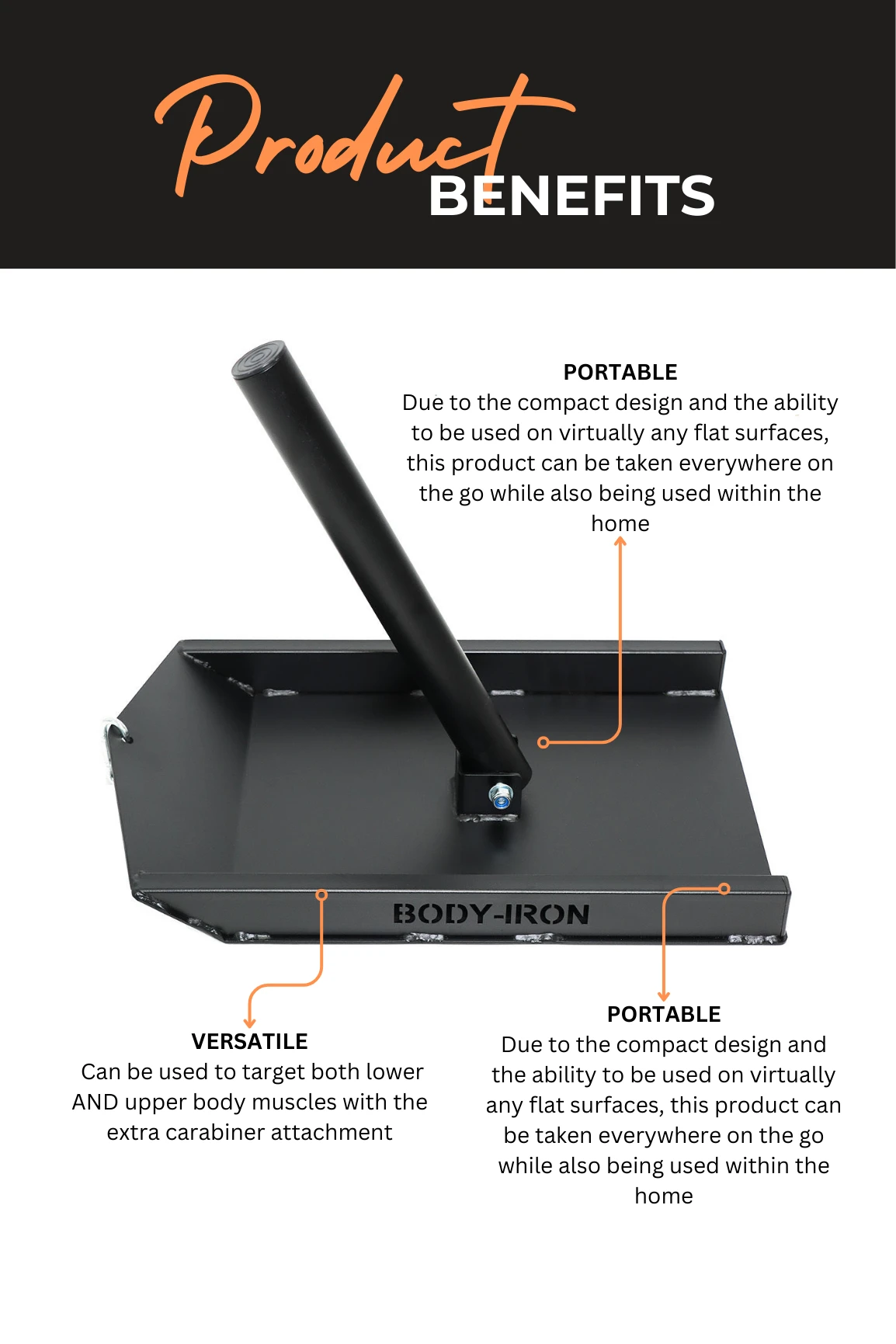 Product BENEFITS

PORTABLE
Due to the compact design and the ability to be used on virtually any flat surfaces, this product can be taken everywhere on the go while also being used within the home

BODY-IRON

VERSATILE
Can be used to target both lower AND upper body muscles with the extra carabiner attachment

PORTABLE
Due to the compact design and the ability to be used on virtually any flat surfaces, this product can be taken everywhere on the go while also being used within the home