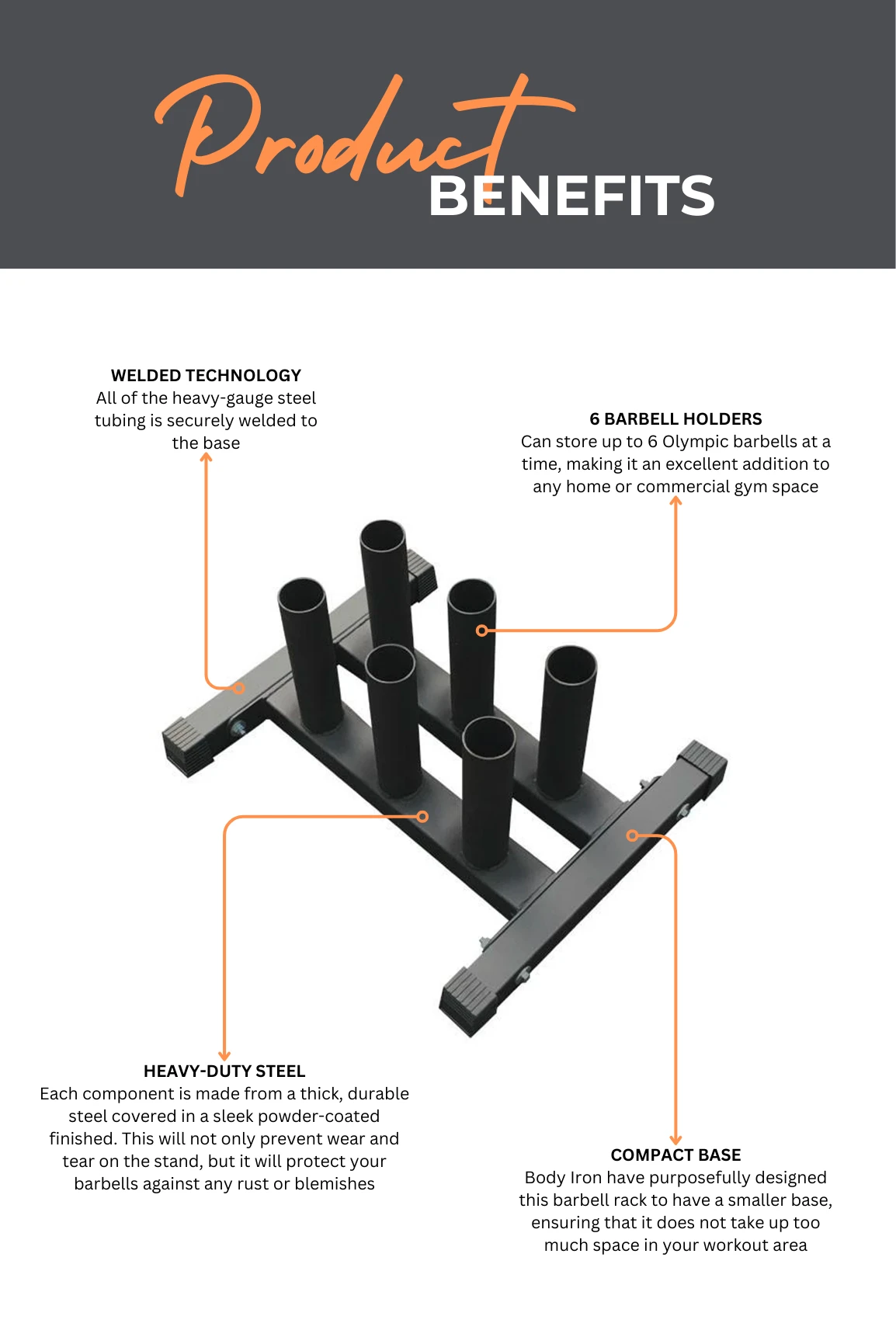 Product BENEFITS

WELDED TECHNOLOGY
All of the heavy-gauge steel tubing is securely welded to the base

6 BARBELL HOLDERS
Can store up to 6 Olympic barbells at a time, making it an excellent addition to any home or commercial gym space

HEAVY-DUTY STEEL
Each component is made from a thick, durable steel covered in a sleek powder-coated finished. This will not only prevent wear and tear on the stand, but it will protect your barbells against any rust or blemishes

COMPACT BASE
Body Iron have purposefully designed this barbell rack to have a smaller base, ensuring that it does not take up too much space in your workout area