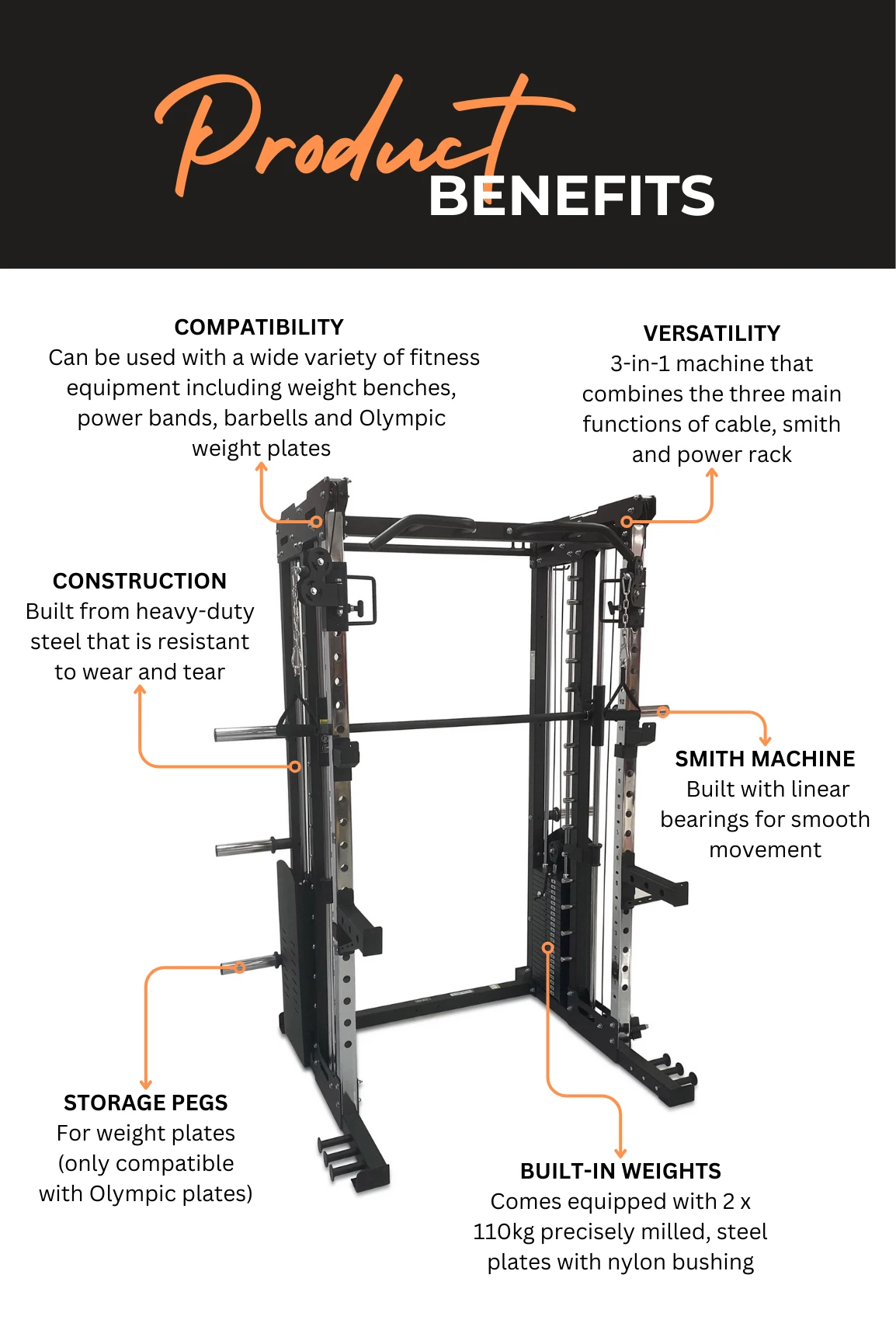 Product BENEFITS

COMPATIBILITY
Can be used with a wide variety of fitness equipment including weight benches, power bands, barbells and Olympic weight plates

VERSATILITY
3-in-1 machine that combines the three main functions of cable, smith and power rack

CONSTRUCTION
Built from heavy-duty steel that is resistant to wear and tear

SMITH MACHINE
Built with linear bearings for smooth movement

STORAGE PEGS
For weight plates (only compatible with Olympic plates)

BUILT-IN WEIGHTS
Comes equipped with 2 x 110kg precisely milled, steel plates with nylon bushing