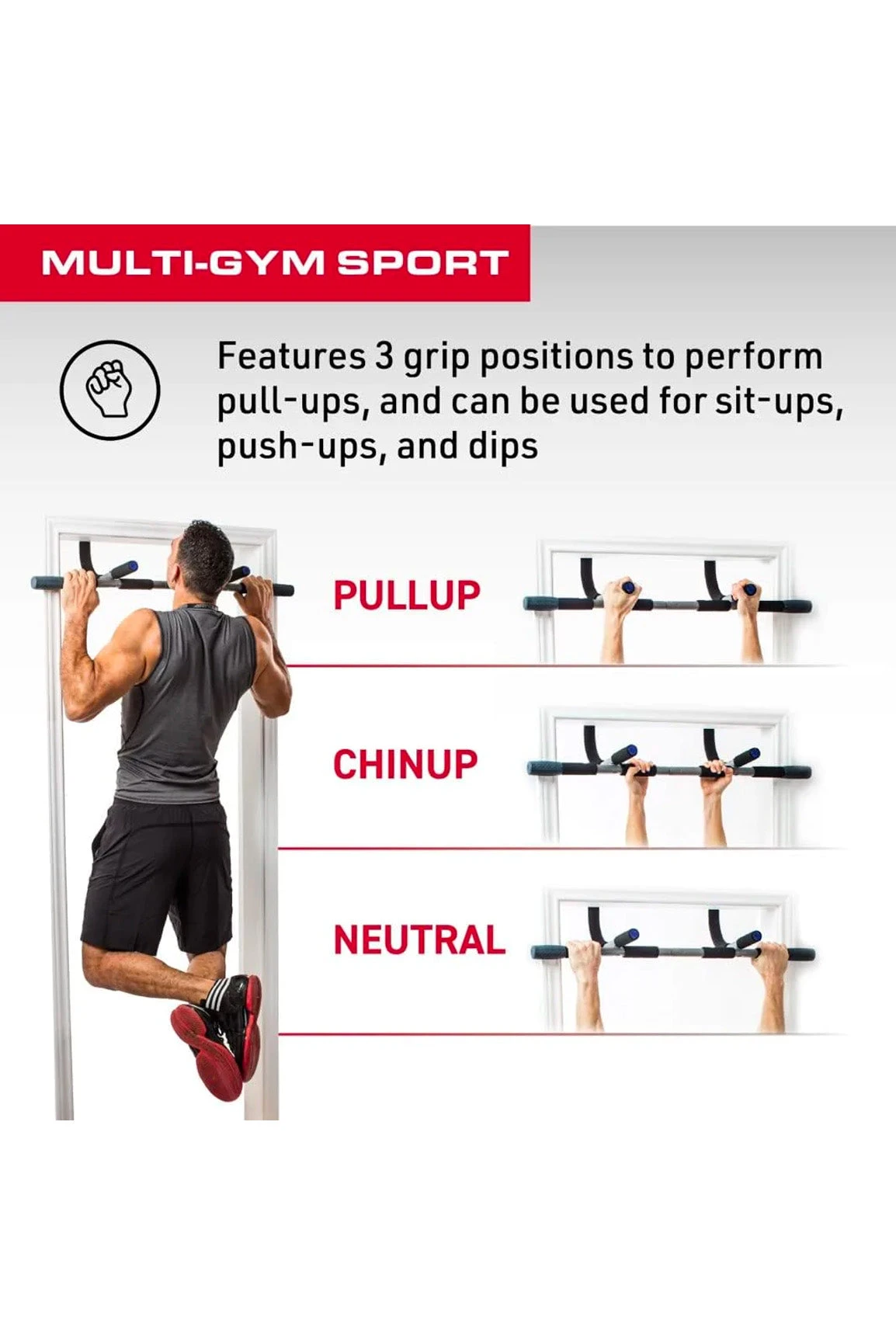 MULTI-GYM SPORT

Features 3 grip positions to perform pull-ups, and can be used for sit-ups, push-ups, and dips

PULLUP

CHINUP

NEUTRAL